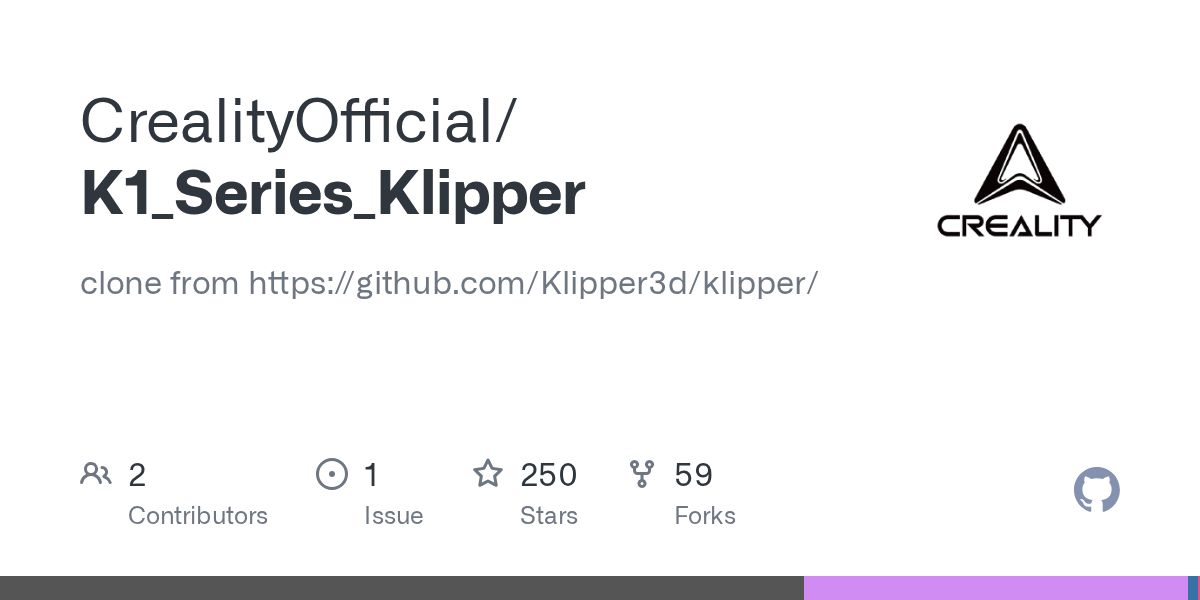 CrealityOfficial/
K1_Series_Klipper

CREALITY

clone from https://github.com/Klipper3d/klipper/

2
Contributors

1
Issue

250
Stars

59
Forks