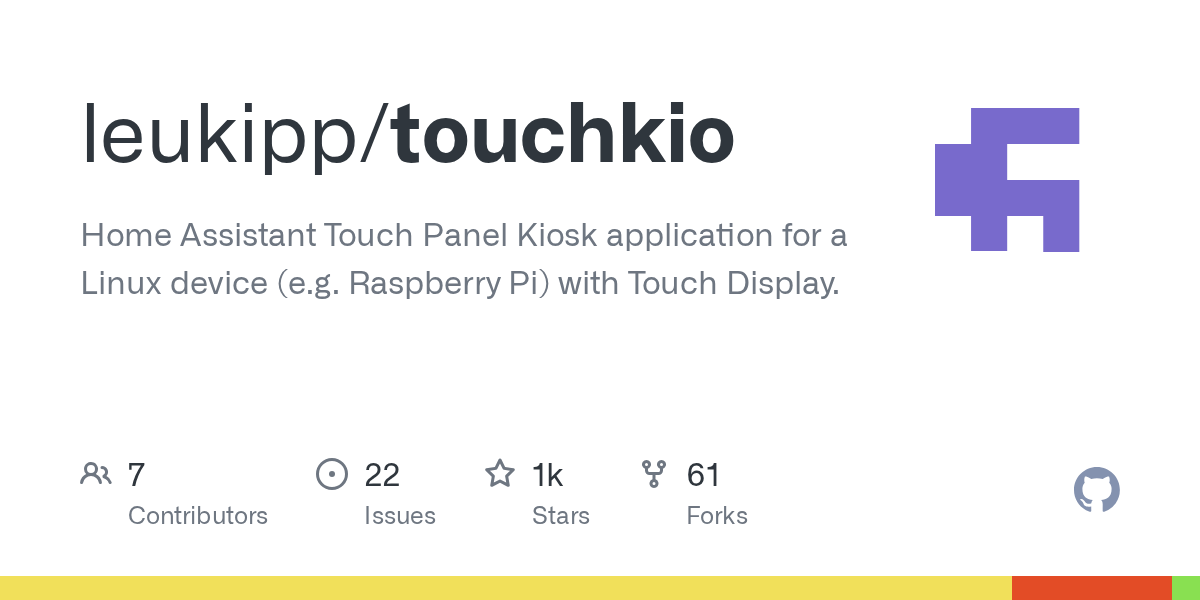 leukipp/touchkio

Home Assistant Touch Panel Kiosk application for a Linux device (e.g. Raspberry Pi) with Touch Display.

7
Contributors

22
Issues

1k
Stars

61
Forks